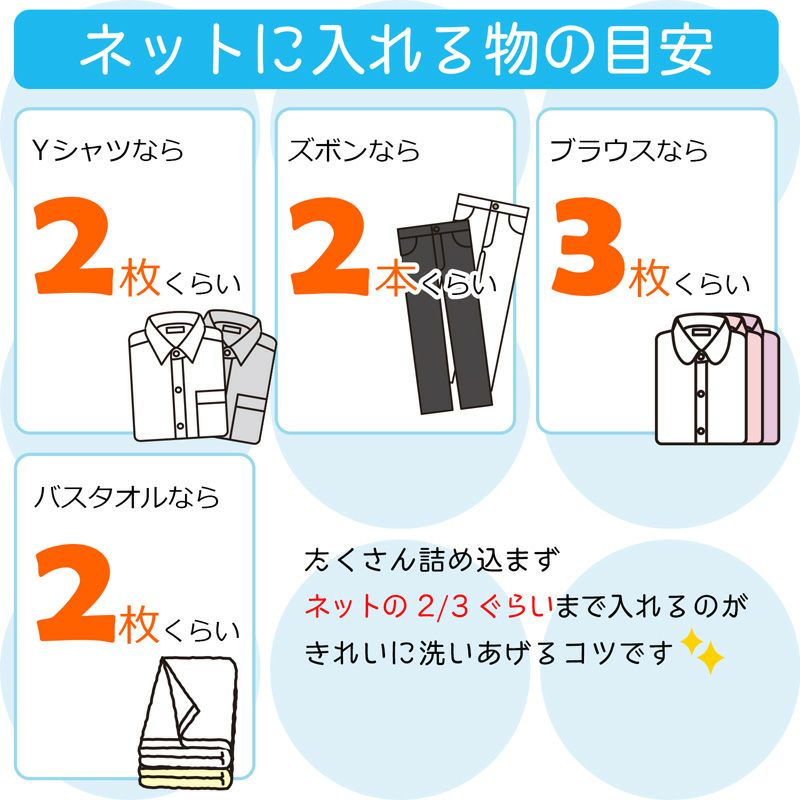 ネットに入れる物の目安

Yシャツなら

2枚くらい

ズボンなら

2本くらい

ブラウスなら

3枚くらい

バスタオルなら

2枚くらい

たくさん詰め込まず
ネットの 2/3 ぐらいまで入れるのが
きれいに洗いあげるコツです