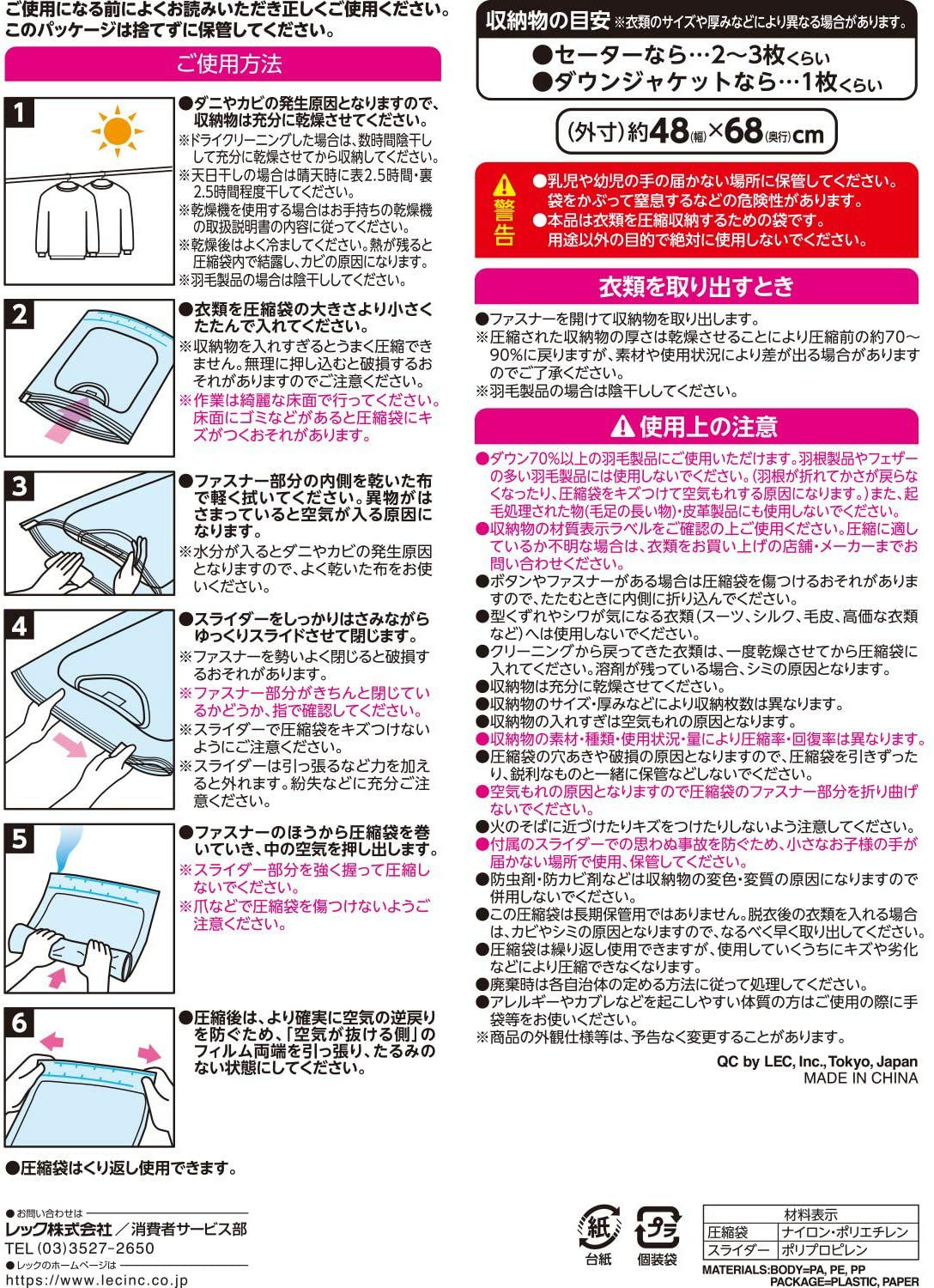 ご使用になる前によくお読みいただき正しくご使用ください。
このパッケージは捨てずに保管してください。

ご使用方法

1
●ダニやカビの発生原因となりますので、収納物は充分に乾燥させてください。
※ドライクリーニングした場合は、数時間陰干しして充分に乾燥させてから収納してください。
※天日干しの場合は晴天時に表2.5時間・裏2.5時間程度干してください。
※乾燥機を使用する場合はお手持ちの乾燥機の取扱説明書の内容に従ってください。
※乾燥後はよく冷ましてください。熱が残ると圧縮袋内で結露し、カビの原因になります。
※羽毛製品の場合は陰干ししてください。

2
●衣類を圧縮袋の大きさより小さくたたんで入れてください。
※収納物を入れすぎるとうまく圧縮できません。無理に押し込むと破損するおそれがありますのでご注意ください。
※作業は綺麗な床面で行ってください。床面にゴミなどがあると圧縮袋にキズがつくおそれがあります。

3
●ファスナー部分の内側を乾いた布で軽く拭いてください。異物がはさまっていると空気が入る原因になります。
※水分が入るとダニやカビの発生原因となりますので、よく乾いた布をお使いください。

4
●スライダーをしっかりはさみながらゆっくりスライドさせて閉じます。
※ファスナーを勢いよく閉じると破損するおそれがあります。
※ファスナー部分がきちんと閉じているかどうか、指で確認してください。
※スライダーで圧縮袋をキズつけないようにご注意ください。
※スライダーは引っ張るなど力を加えると外れます。紛失などに充分ご注意ください。

5
●ファスナーのほうから圧縮袋を巻いていき、中の空気を押し出します。
※スライダー部分を強く握って圧縮しないでください。
※爪などで圧縮袋を傷つけないようご注意ください。

6
●圧縮後は、より確実に空気の逆戻りを防ぐため、「空気が抜ける側」のフィルム両端を引っ張り、たるみのない状態にしてください。

●圧縮袋はくり返し使用できます。

●お問い合わせは
レック株式会社／消費者サービス部
TEL (03)3527-2650
●レックのホームページは
https://www.lecinc.co.jp

収納物の目安 ※衣類のサイズや厚みなどにより異なる場合があります。
●セーターなら…2～3枚くらい
●ダウンジャケットなら…1枚くらい

(外寸)約48(幅)×68(奥行)cm

警告
●乳児や幼児の手の届かない場所に保管してください。袋をかぶって窒息するなどの危険性があります。
●本品は衣類を圧縮収納するための袋です。用途以外の目的で絶対に使用しないでください。

衣類を取り出すとき
●ファスナーを開けて収納物を取り出します。
※圧縮された収納物の厚さは乾燥させることにより圧縮前の約70～90%に戻りますが、素材や使用状況により差が出る場合がありますのでご了承ください。
※羽毛製品の場合は陰干ししてください。

使用上の注意
●ダウン70%以上の羽毛製品にご使用いただけます。羽根製品やフェザーの多い羽毛製品には使用しないでください。(羽根が折れてかさが戻らなくなったり、圧縮袋をキズつけて空気もれする原因になります。)また、起毛処理された物(毛足の長い物)・皮革製品にも使用しないでください。
●収納物の材質表示ラベルをご確認の上ご使用ください。圧縮に適しているか不明な場合は、衣類をお買い上げの店舗・メーカーまでお問い合わせください。
●ボタンやファスナーがある場合は圧縮袋を傷つけるおそれがありますので、たたむときに内側に折り込んでください。
●型くずれやシワが気になる衣類(スーツ、シルク、毛皮、高価な衣類など)へは使用しないでください。
●クリーニングから戻ってきた衣類は、一度乾燥させてから圧縮袋に入れてください。溶剤が残っている場合、シミの原因となります。
●収納物は充分に乾燥させてください。
●収納物のサイズ・厚みなどにより収納枚数は異なります。
●収納物の入れすぎは空気もれの原因となります。
●収納物の素材・種類・使用状況・量により圧縮率・回復率は異なります。
●圧縮袋の穴あきや破損の原因となりますので、圧縮袋を引きずったり、鋭利なものと一緒に保管などしないでください。
●空気もれの原因となりますので圧縮袋のファスナー部分を折り曲げないでください。
●火のそばに近づけたりキズをつけたりしないよう注意してください。
●付属のスライダーでの思わぬ事故を防ぐため、小さなお子様の手が届かない場所で使用、保管してください。
●防虫剤・防カビ剤などは収納物の変色・変質の原因になりますので併用しないでください。
●この圧縮袋は長期保管用ではありません。脱衣後の衣類を入れる場合は、カビやシミの原因となりますので、なるべく早く取り出してください。
●圧縮袋は繰り返し使用できますが、使用していくうちにキズや劣化などにより圧縮できなくなります。
●廃棄時は各自治体の定める方法に従って処理してください。
●アレルギーやカブレなどを起こしやすい体質の方はご使用の際に手袋等をお使いください。
※商品の外観仕様等は、予告なく変更することがあります。

QC by LEC, Inc., Tokyo, Japan
MADE IN CHINA

紙 台紙
プラ 個装袋

| 材料表示 | |
|---|---|
| 圧縮袋 | ナイロン・ポリエチレン |
| スライダー | ポリプロピレン |

MATERIALS:BODY=PA, PE, PP
PACKAGE=PLASTIC, PAPER