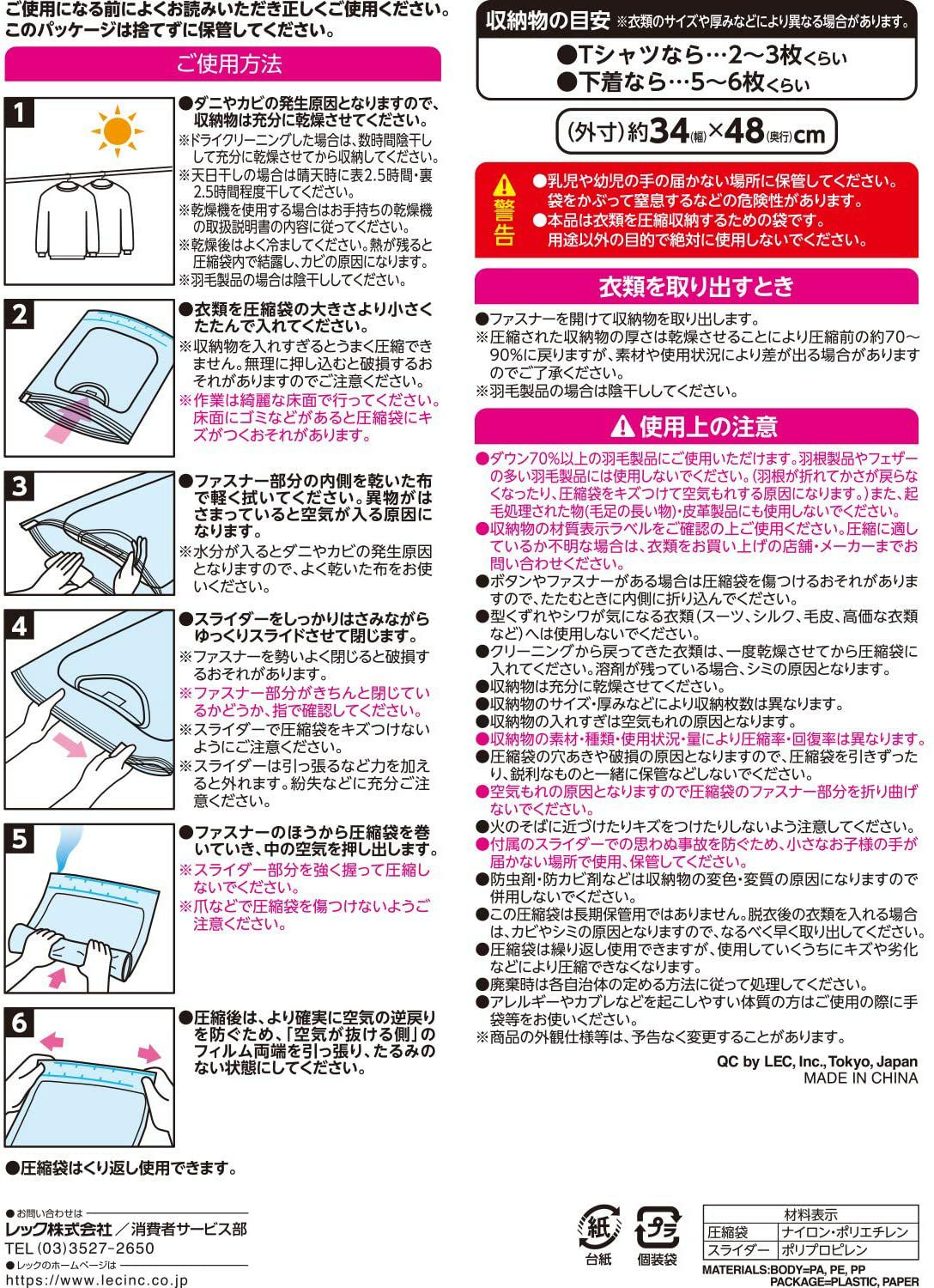 ご使用になる前によくお読みいただき正しくご使用ください。
このパッケージは捨てずに保管してください。

ご使用方法

1
●ダニやカビの発生原因となりますので、収納物は充分に乾燥させてください。
※ドライクリーニングした場合は、数時間陰干しして充分に乾燥させてから収納してください。
※天日干しの場合は晴天時に表2.5時間・裏2.5時間程度干してください。
※乾燥機を使用する場合はお手持ちの乾燥機の取扱説明書の内容に従ってください。
※乾燥後はよく冷ましてください。熱が残ると圧縮袋内で結露し、カビの原因になります。
※羽毛製品の場合は陰干ししてください。

2
●衣類を圧縮袋の大きさより小さくたたんで入れてください。
※収納物を入れすぎるとうまく圧縮できません。無理に押し込むと破損するおそれがありますのでご注意ください。
※作業は綺麗な床面で行ってください。床面にゴミなどがあると圧縮袋にキズがつくおそれがあります。

3
●ファスナー部分の内側を乾いた布で軽く拭いてください。異物がはさまっていると空気が入る原因になります。
※水分が入るとダニやカビの発生原因となりますので、よく乾いた布をお使いください。

4
●スライダーをしっかりはさみながらゆっくりスライドさせて閉じます。
※ファスナーを勢いよく閉じると破損するおそれがあります。
※ファスナー部分がきちんと閉じているかどうか、指で確認してください。
※スライダーで圧縮袋をキズつけないようにご注意ください。
※スライダーは引っ張るなど力を加えると外れます。紛失などに充分ご注意ください。

5
●ファスナーのほうから圧縮袋を巻いていき、中の空気を押し出します。
※スライダー部分を強く握って圧縮しないでください。
※爪などで圧縮袋を傷つけないようご注意ください。

6
●圧縮後は、より確実に空気の逆戻りを防ぐため、「空気が抜ける側」のフィルム両端を引っ張り、たるみのない状態にしてください。

●圧縮袋はくり返し使用できます。

●お問い合わせは
レック株式会社／消費者サービス部
TEL (03)3527-2650
●レックのホームページは
https://www.lecinc.co.jp

収納物の目安 ※衣類のサイズや厚みなどにより異なる場合があります。
●Tシャツなら…2～3枚くらい
●下着なら…5～6枚くらい

(外寸)約34(幅)×48(奥行)cm

警告
●乳児や幼児の手の届かない場所に保管してください。袋をかぶって窒息するなどの危険性があります。
●本品は衣類を圧縮収納するための袋です。用途以外の目的で絶対に使用しないでください。

衣類を取り出すとき
●ファスナーを開けて収納物を取り出します。
※圧縮された収納物の厚さは乾燥させることにより圧縮前の約70～90%に戻りますが、素材や使用状況により差が出る場合がありますのでご了承ください。
※羽毛製品の場合は陰干ししてください。

使用上の注意
●ダウン70%以上の羽毛製品にご使用いただけます。羽根製品やフェザーの多い羽毛製品には使用しないでください。(羽根が折れてかさが戻らなくなったり、圧縮袋をキズつけて空気もれする原因になります。)また、起毛処理された物(毛足の長い物)・皮革製品にも使用しないでください。
●収納物の材質表示ラベルをご確認の上ご使用ください。圧縮に適しているか不明な場合は、衣類をお買い上げの店舗・メーカーまでお問い合わせください。
●ボタンやファスナーがある場合は圧縮袋を傷つけるおそれがありますので、たたむときに内側に折り込んでください。
●型くずれやシワが気になる衣類(スーツ、シルク、毛皮、高価な衣類など)へは使用しないでください。
●クリーニングから戻ってきた衣類は、一度乾燥させてから圧縮袋に入れてください。溶剤が残っている場合、シミの原因となります。
●収納物は充分に乾燥させてください。
●収納物のサイズ・厚みなどにより収納枚数は異なります。
●収納物の入れすぎは空気もれの原因となります。
●収納物の素材・種類・使用状況・量により圧縮率・回復率は異なります。
●圧縮袋の穴あきや破損の原因となりますので、圧縮袋を引きずったり、鋭利なものと一緒に保管などしないでください。
●空気もれの原因となりますので圧縮袋のファスナー部分を折り曲げないでください。
●火のそばに近づけたりキズをつけたりしないよう注意してください。
●付属のスライダーでの思わぬ事故を防ぐため、小さなお子様の手が届かない場所で使用、保管してください。
●防虫剤・防カビ剤などは収納物の変色・変質の原因になりますので併用しないでください。
●この圧縮袋は長期保管用ではありません。脱衣後の衣類を入れる場合は、カビやシミの原因となりますので、なるべく早く取り出してください。
●圧縮袋は繰り返し使用できますが、使用していくうちにキズや劣化などにより圧縮できなくなります。
●廃棄時は各自治体の定める方法に従って処理してください。
●アレルギーやカブレなどを起こしやすい体質の方はご使用の際に手袋等をお使いください。
※商品の外観仕様等は、予告なく変更することがあります。

QC by LEC, Inc., Tokyo, Japan
MADE IN CHINA

紙 台紙
プラ 個装袋

| 材料表示 | |
|---|---|
| 圧縮袋 | ナイロン・ポリエチレン |
| スライダー | ポリプロピレン |

MATERIALS:BODY=PA, PE, PP
PACKAGE=PLASTIC, PAPER