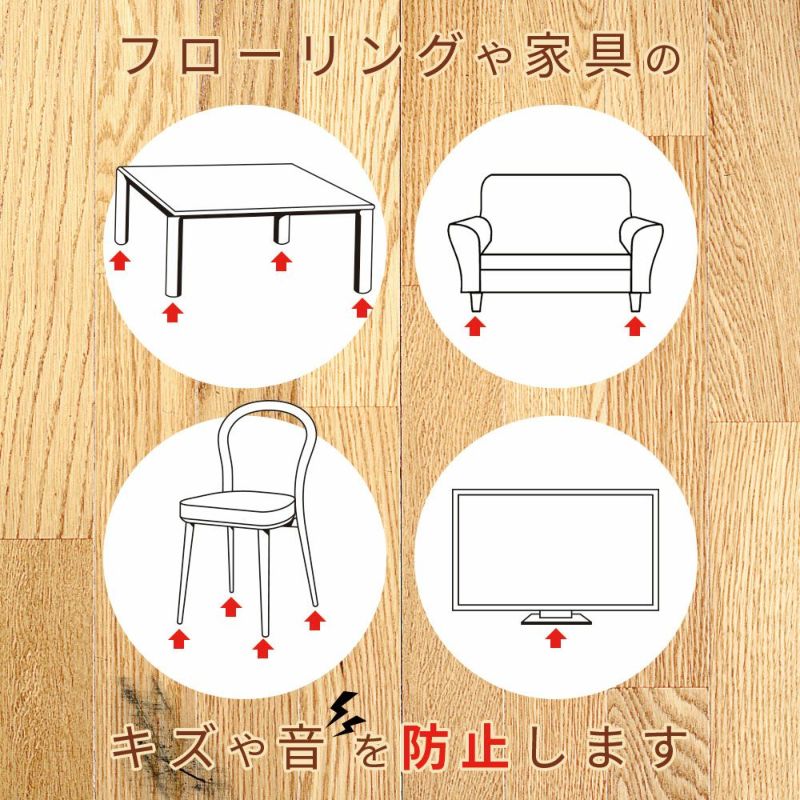 フローリングや家具の

キズや音を防止します