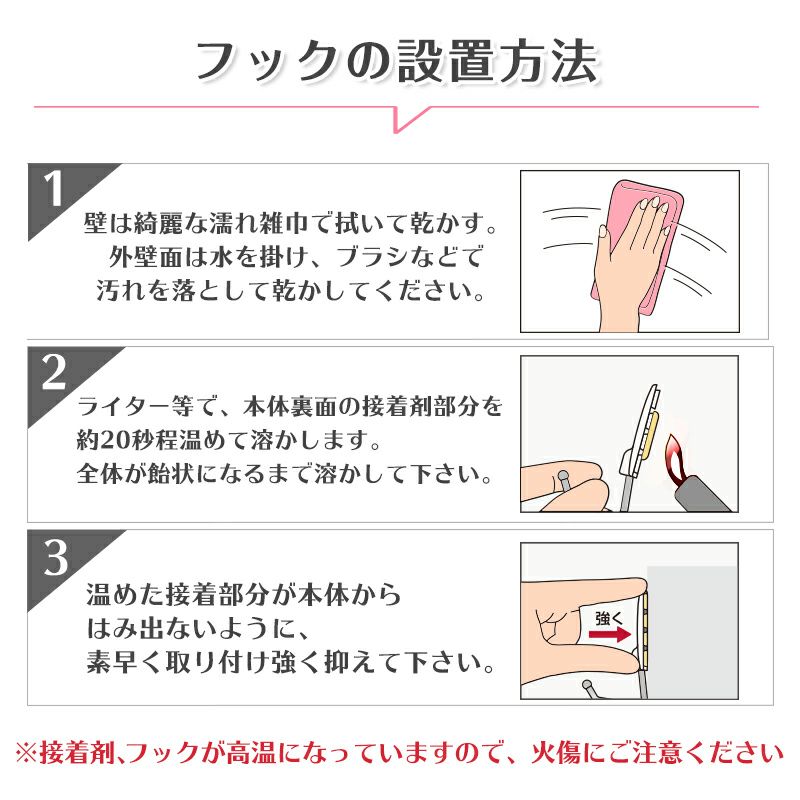 フックの設置方法

1
壁は綺麗な濡れ雑巾で拭いて乾かす。
外壁面は水を掛け、ブラシなどで
汚れを落として乾かしてください。

2
ライター等で、本体裏面の接着剤部分を
約20秒程温めて溶かします。
全体が飴状になるまで溶かして下さい。

3
温めた接着部分が本体から
はみ出ないように、
素早く取り付け強く抑えて下さい。

強く

※接着剤､フックが高温になっていますので、火傷にご注意ください