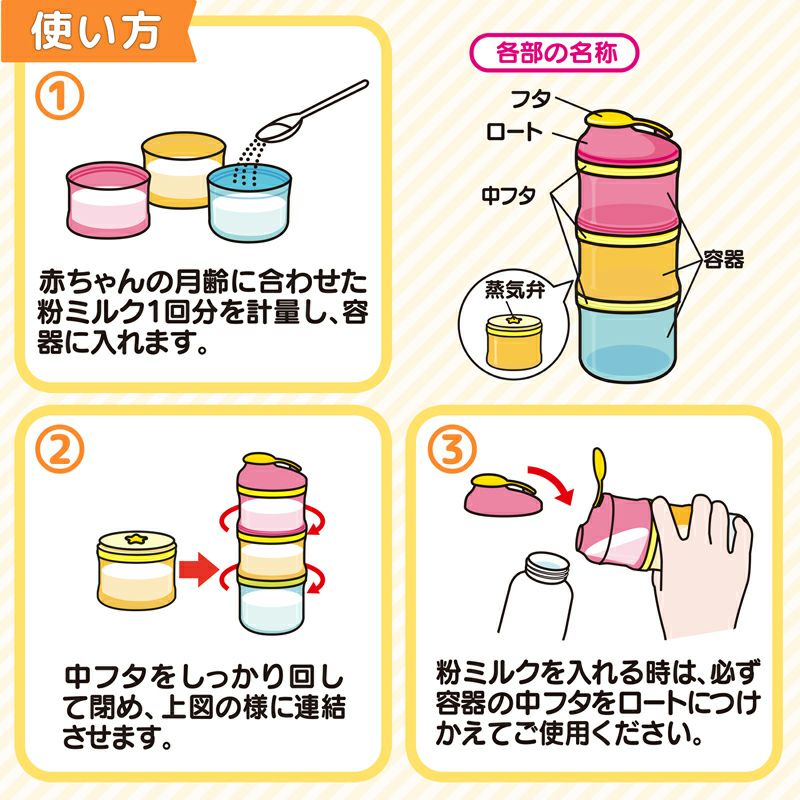 使い方

①

赤ちゃんの月齢に合わせた粉ミルク1回分を計量し、容器に入れます。

各部の名称

フタ

ロート

中フタ

容器

蒸気弁

②

中フタをしっかり回して閉め、上図の様に連結させます。

③

粉ミルクを入れる時は、必ず容器の中フタをロートにつけかえてご使用ください。